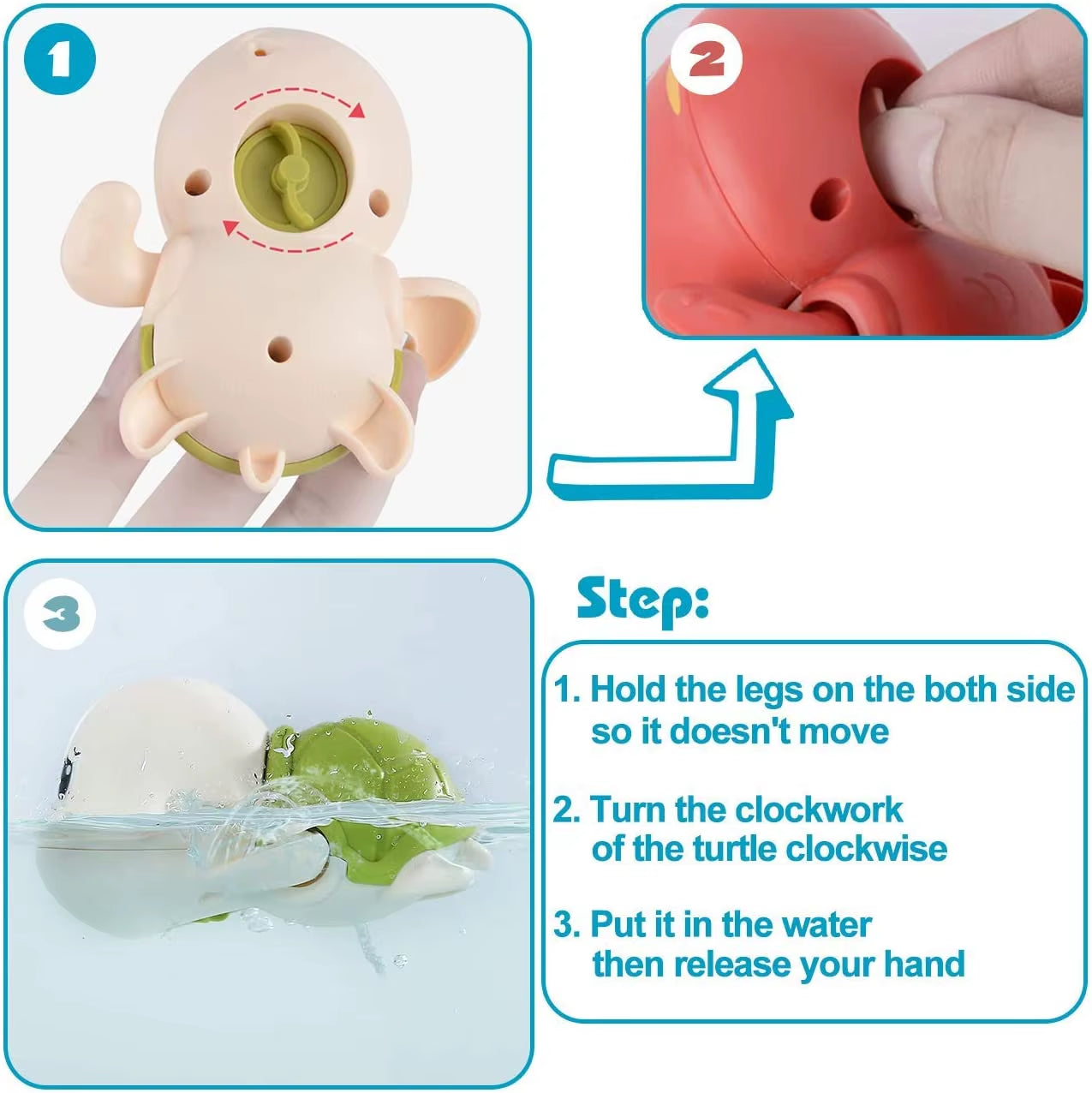 1

2

3

Step:

1. Hold the legs on the both side so it doesn't move

2. Turn the clockwork of the turtle clockwise

3. Put it in the water then release your hand